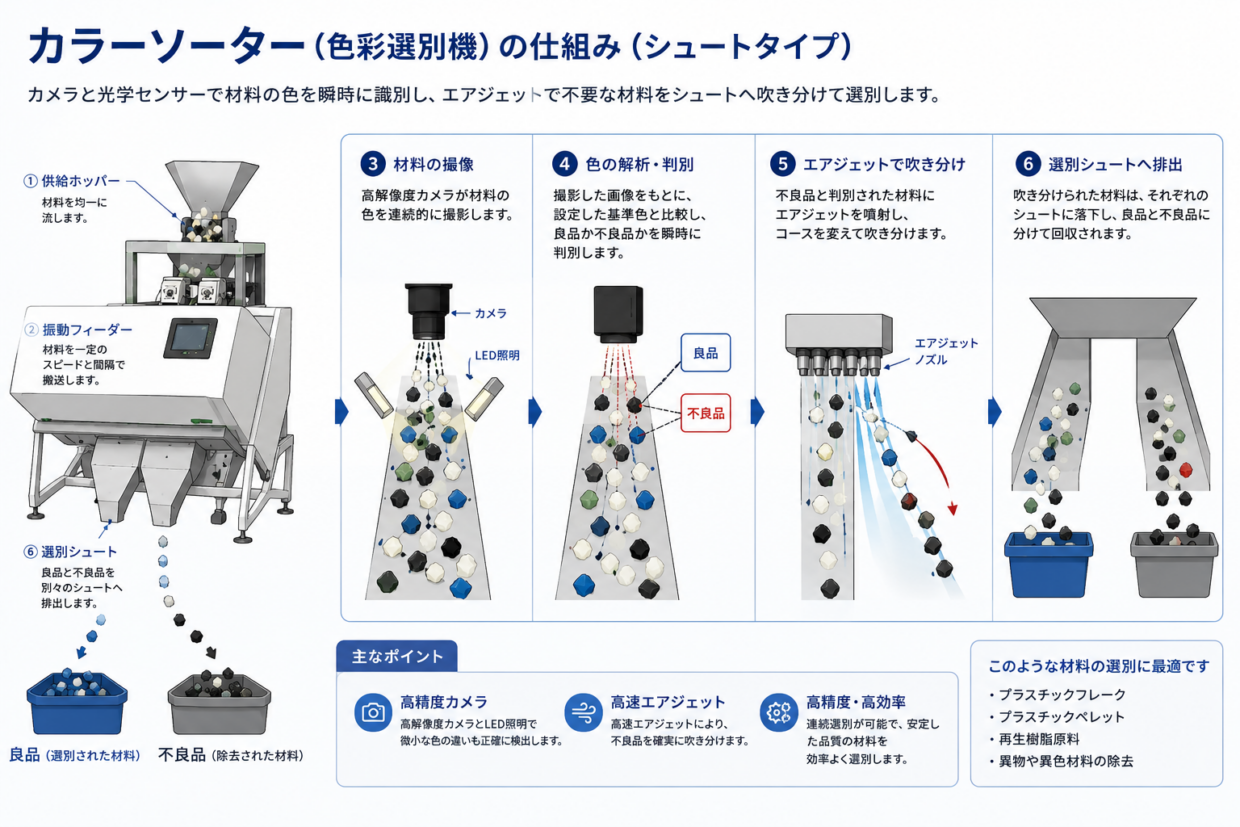 カラーソーター（色彩選別機）の仕組み（シュートタイプ）

カメラと光学センサーで材料の色を瞬時に識別し、エアジェットで不要な材料をシュートへ吹き分けて選別します。

① 供給ホッパー
材料を均一に流します。

② 振動フィーダー
材料を一定のスピードと間隔で搬送します。

⑥ 選別シュート
良品と不良品を別々のシュートへ排出します。

良品（選別された材料）　不良品（除去された材料）

3 材料の撮像
高解像度カメラが材料の色を連続的に撮影します。

カメラ
LED照明

4 色の解析・判別
撮影した画像をもとに、設定した基準色と比較し、良品か不良品かを瞬時に判別します。

良品
不良品

5 エアジェットで吹き分け
不良品と判別された材料にエアジェットを噴射し、コースを変えて吹き分けます。

エアジェットノズル

6 選別シュートへ排出
吹き分けられた材料は、それぞれのシュートに落下し、良品と不良品に分けて回収されます。

主なポイント

高精度カメラ
高解像度カメラとLED照明で微小な色の違いも正確に検出します。

高速エアジェット
高速エアジェットにより、不良品を確実に吹き分けます。

高精度・高効率
連続選別が可能で、安定した品質の材料を効率よく選別します。

このような材料の選別に最適です
・プラスチックフレーク
・プラスチックペレット
・再生樹脂原料
・異物や異色材料の除去