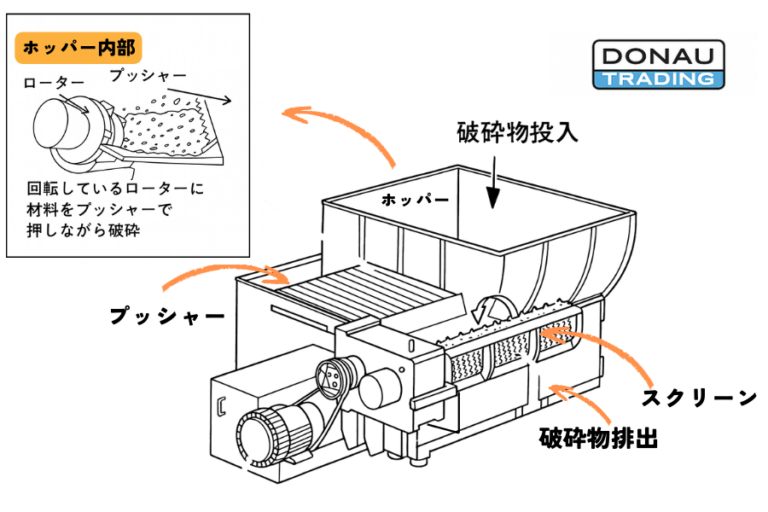 ホッパー内部

ローター

プッシャー

回転しているローターに材料をプッシャーで押しながら破砕

DONAU
TRADING

破砕物投入

ホッパー

プッシャー

スクリーン

破砕物排出