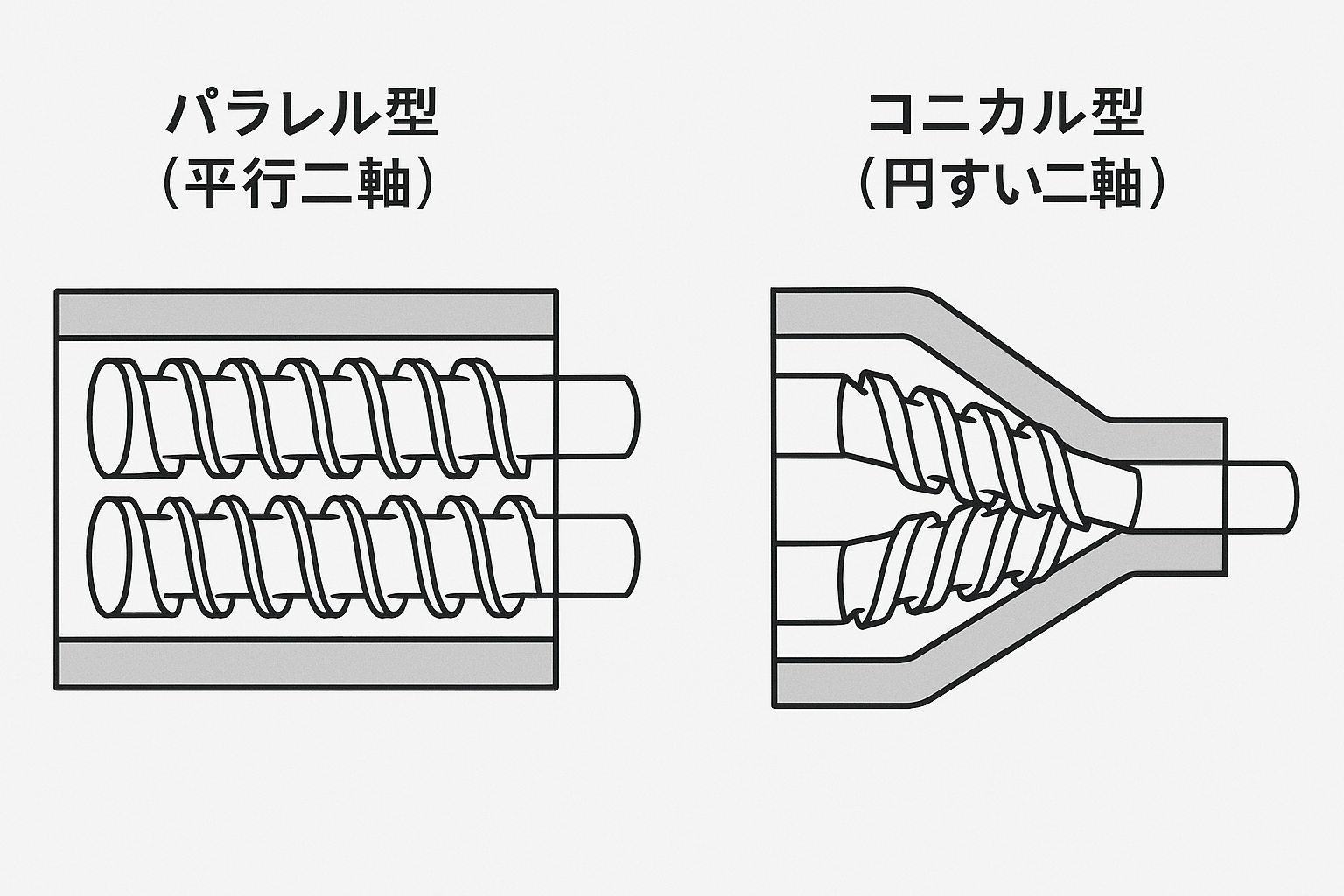 パラレル型
（平行二軸）

コニカル型
（円すい二軸）