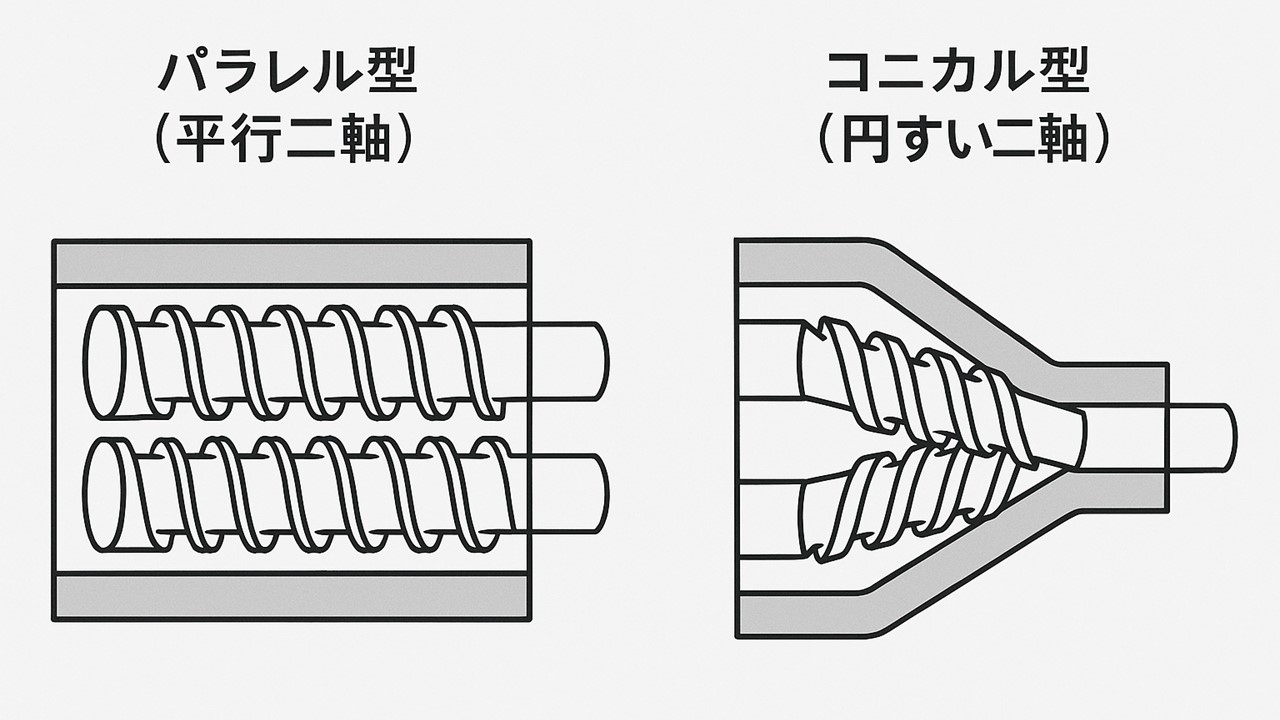 パラレル型
（平行二軸）

コニカル型
（円すい二軸）